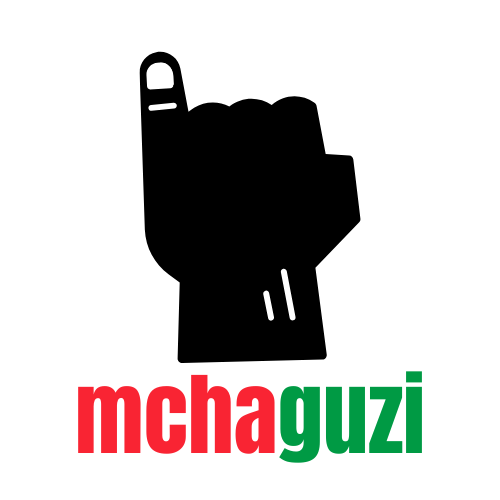 mchaguzi